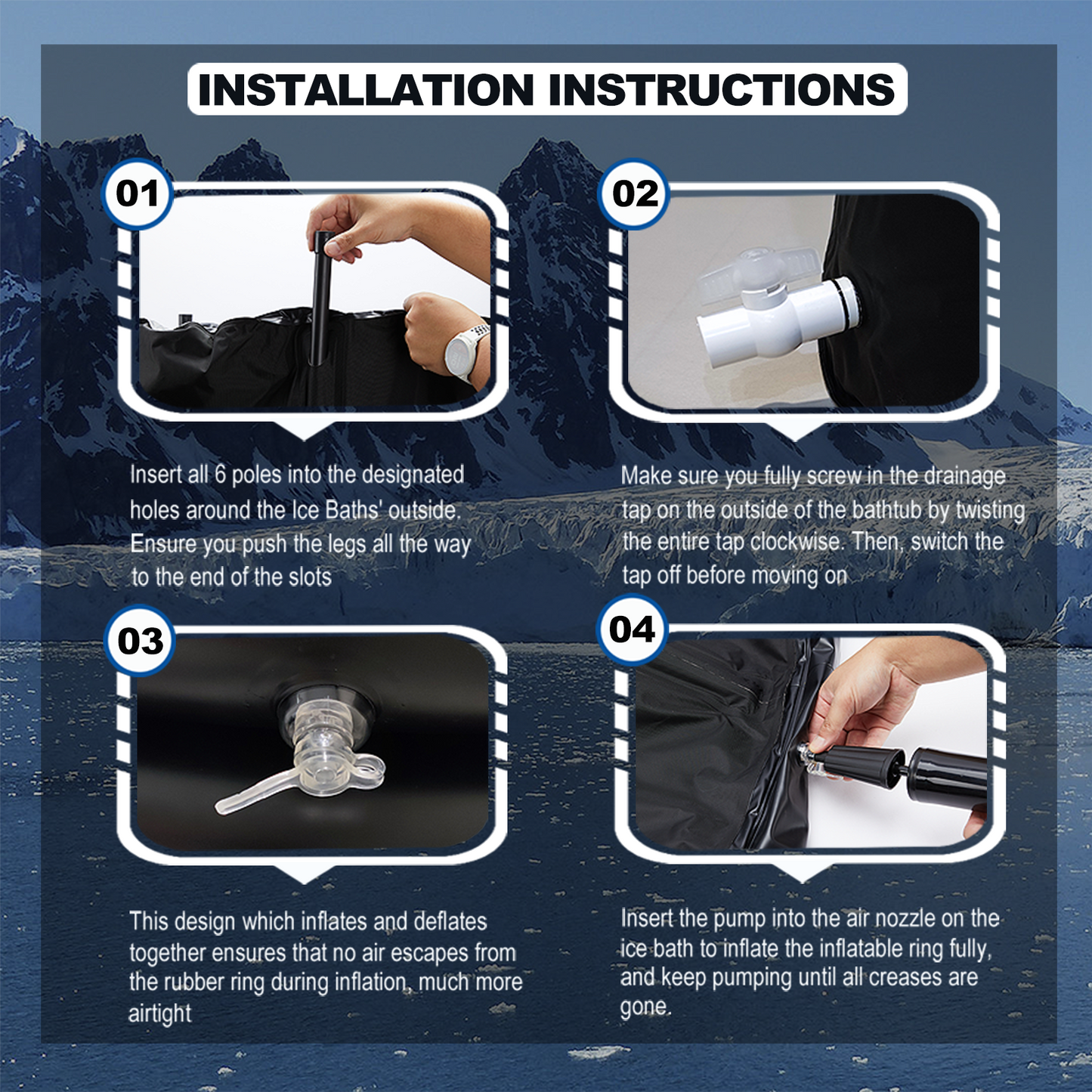 INSTALLATION INSTRUCTIONS

01

Insert all 6 poles into the designated holes around the Ice Baths' outside. Ensure you push the legs all the way to the end of the slots

02

Make sure you fully screw in the drainage tap on the outside of the bathtub by twisting the entire tap clockwise. Then, switch the tap off before moving on

03

This design which inflates and deflates together ensures that no air escapes from the rubber ring during inflation, much more airtight

04

Insert the pump into the air nozzle on the ice bath to inflate the inflatable ring fully, and keep pumping until all creases are gone.